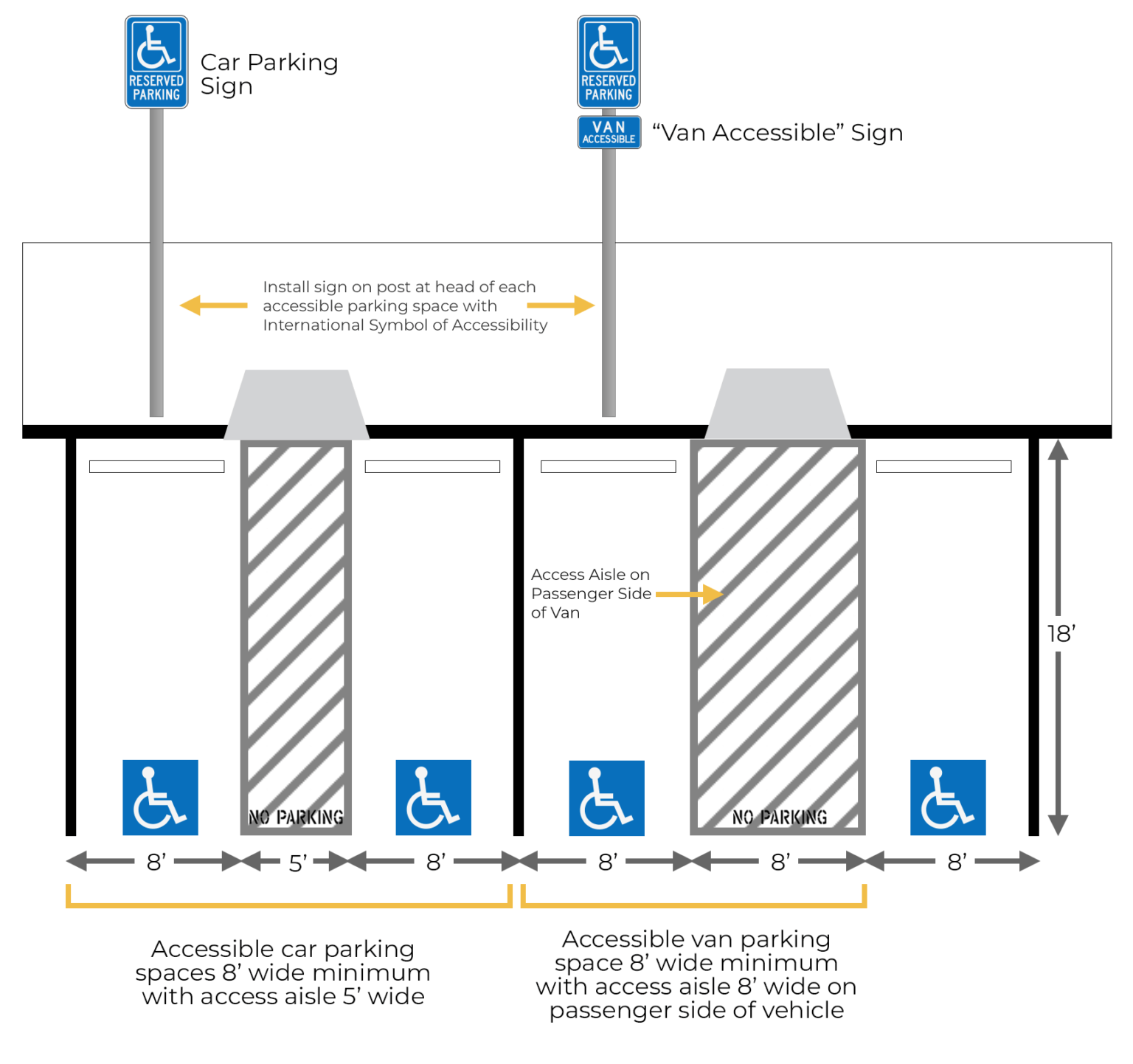 RESERVED PARKING

Car Parking Sign

RESERVED PARKING

VAN ACCESSIBLE

“Van Accessible” Sign

Install sign on post at head of each accessible parking space with International Symbol of Accessibility

Access Aisle on Passenger Side of Van

18’

NO PARKING

NO PARKING

8’ 5’ 8’ 8’ 8’ 8’

Accessible car parking spaces 8’ wide minimum with access aisle 5’ wide

Accessible van parking space 8’ wide minimum with access aisle 8’ wide on passenger side of vehicle